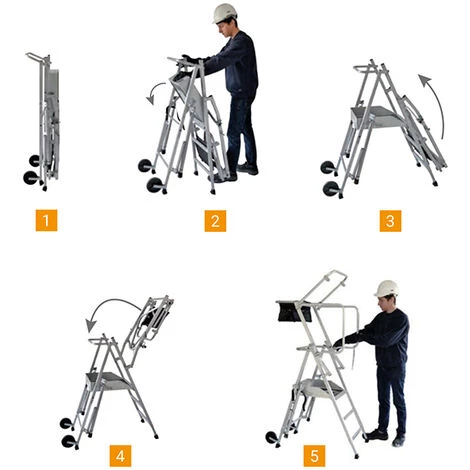 1

2

3

4

5