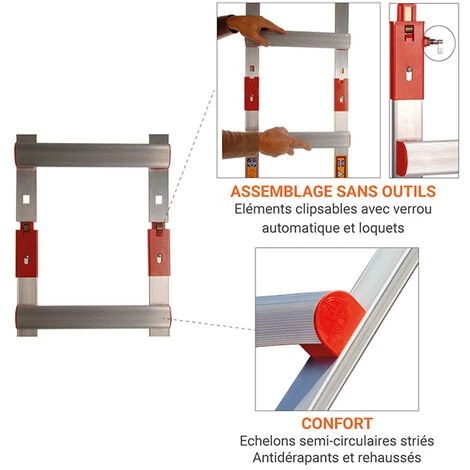 ASSEMBLAGE SANS OUTILS
Eléments clipsables avec verrou automatique et loquets

CONFORT
Echelons semi-circulaires striés Antidérapants et rehaussés