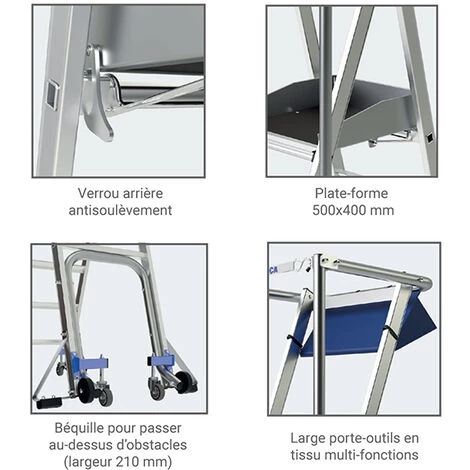 Verrou arrière antisoulèvement

Plate-forme 500x400 mm

Béquille pour passer au-dessus d'obstacles (largeur 210 mm)

CA

Large porte-outils en tissu multi-fonctions