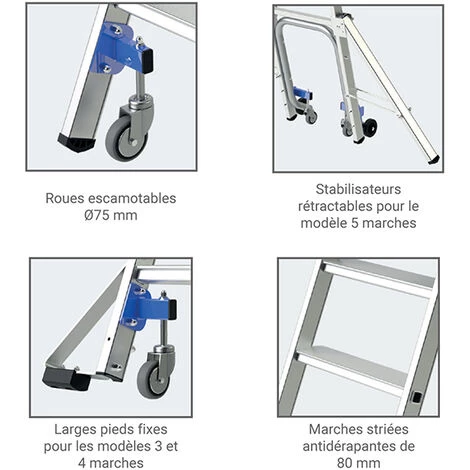 Roues escamotables
Ø75 mm

Stabilisateurs rétractables pour le modèle 5 marches

Larges pieds fixes pour les modèles 3 et 4 marches

Marches striées antidérapantes de 80 mm