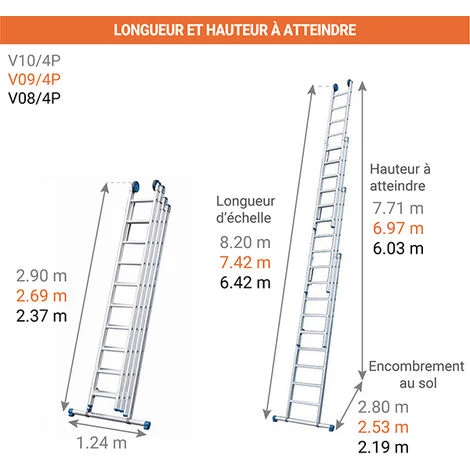 LONGUEUR ET HAUTEUR À ATTEINDRE

V10/4P
V09/4P
V08/4P

2.90 m
2.69 m
2.37 m

1.24 m

Longueur d'échelle
8.20 m
7.42 m
6.42 m

Hauteur à atteindre
7.71 m
6.97 m
6.03 m

Encombrement au sol
2.80 m
2.53 m
2.19 m