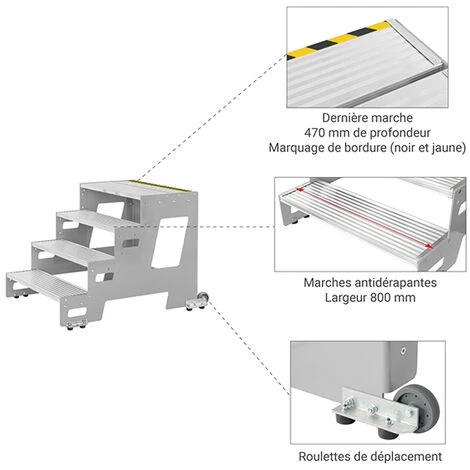 Dernière marche
470 mm de profondeur
Marquage de bordure (noir et jaune)

Marches antidérapantes
Largeur 800 mm

Roulettes de déplacement