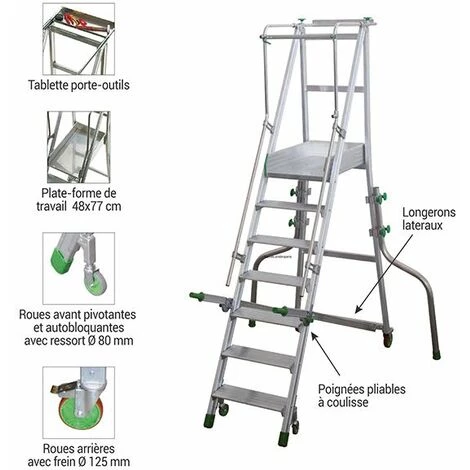 Tablette porte-outils

Plate-forme de travail 48x77 cm

Roues avant pivotantes et autobloquantes avec ressort Ø 80 mm

Roues arrières avec frein Ø 125 mm

Longerons lateraux

Poignées pliables à coulisse