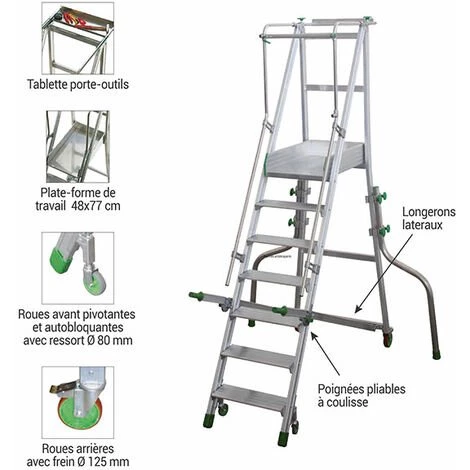 Tablette porte-outils

Plate-forme de travail 48x77 cm

Roues avant pivotantes et autobloquantes avec ressort Ø 80 mm

Roues arrières avec frein Ø 125 mm

Longerons lateraux

Poignées pliables à coulisse