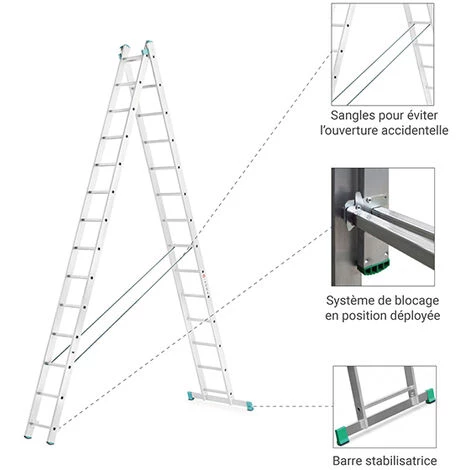 Sangles pour éviter l'ouverture accidentelle

Système de blocage en position déployée

Barre stabilisatrice