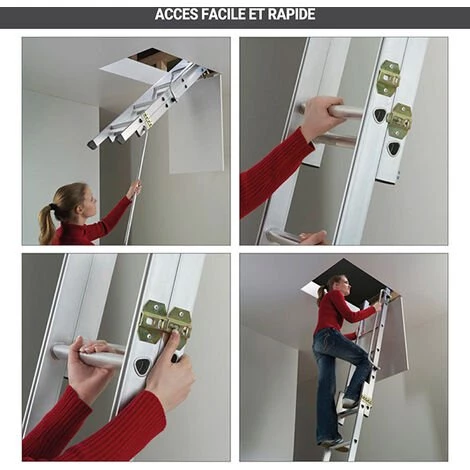 ACCES FACILE ET RAPIDE