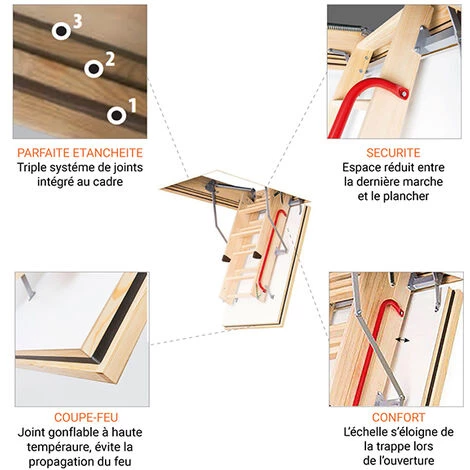 3
2
1

PARFAITE ETANCHEITE
Triple systéme de joints intégré au cadre

SECURITE
Espace réduit entre la dernière marche et le plancher

COUPE-FEU
Joint gonflable à haute températeure, évite la propagation du feu

CONFORT
L'échelle s'éloigne de la trappe lors de l'ouverture