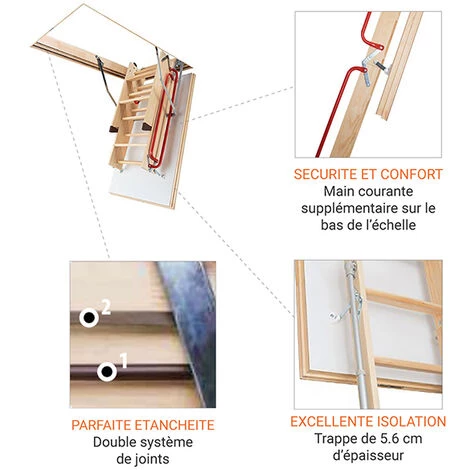 SECURITE ET CONFORT
Main courante supplémentaire sur le bas de l'échelle

2

1

PARFAITE ETANCHEITE
Double système de joints

EXCELLENTE ISOLATION
Trappe de 5.6 cm d'épaisseur