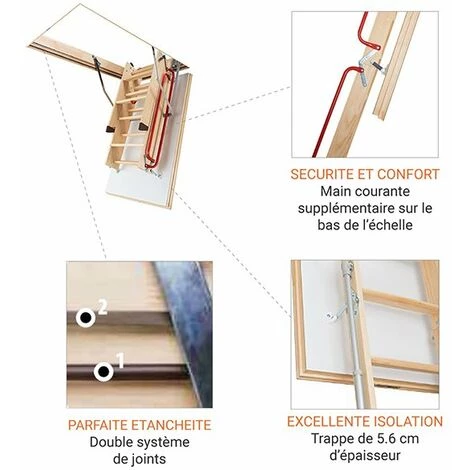 SECURITE ET CONFORT
Main courante supplémentaire sur le bas de l'échelle

2

1

PARFAITE ETANCHEITE
Double système de joints

EXCELLENTE ISOLATION
Trappe de 5.6 cm d'épaisseur