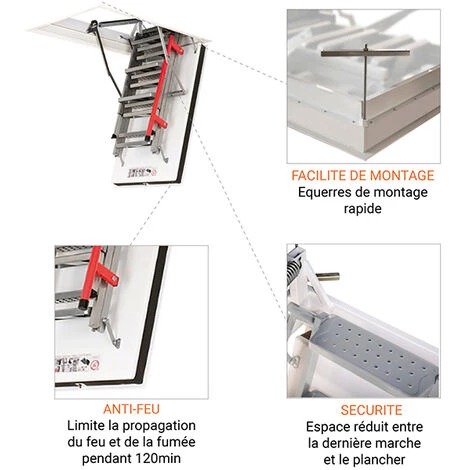 FACILITE DE MONTAGE
Equerres de montage rapide

ANTI-FEU
Limite la propagation du feu et de la fumée pendant 120min

SECURITE
Espace réduit entre la dernière marche et le plancher