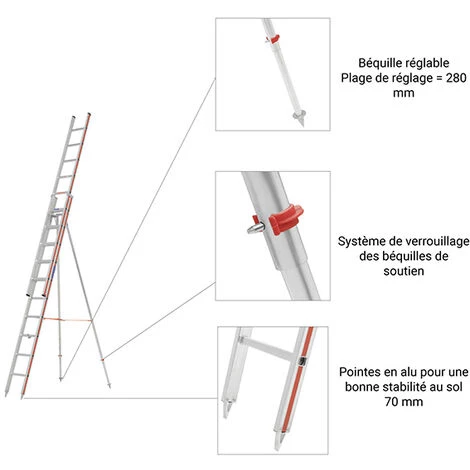 Béquille réglable
Plage de réglage = 280 mm

Système de verrouillage des béquilles de soutien

Pointes en alu pour une bonne stabilité au sol
70 mm