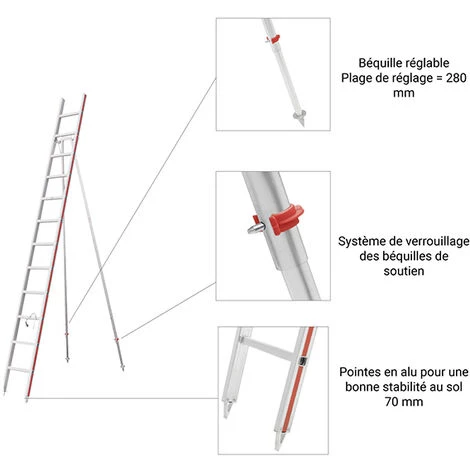 Béquille réglable
Plage de réglage = 280 mm

Système de verrouillage des béquilles de soutien

Pointes en alu pour une bonne stabilité au sol 70 mm