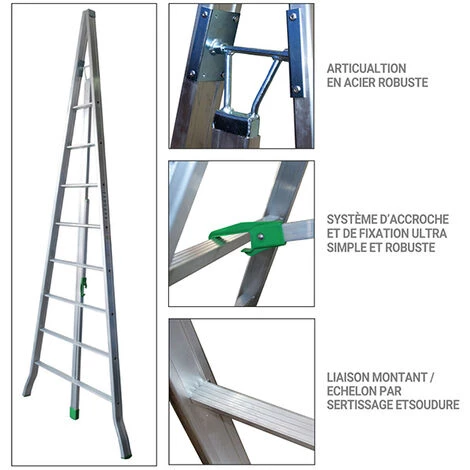 ARTICUALTION
EN ACIER ROBUSTE

SYSTÈME D'ACCROCHE
ET DE FIXATION ULTRA
SIMPLE ET ROBUSTE

LIAISON MONTANT /
ECHELON PAR
SERTISSAGE ETSOUDURE