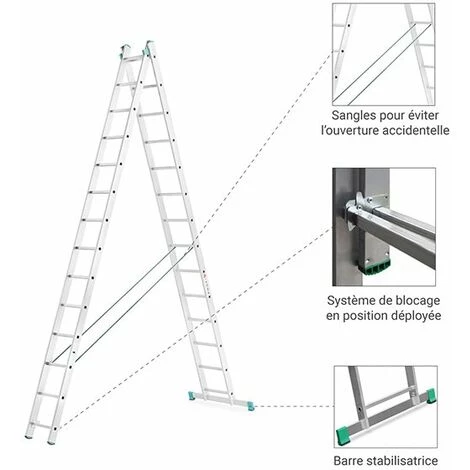 Sangles pour éviter l'ouverture accidentelle

Système de blocage en position déployée

Barre stabilisatrice