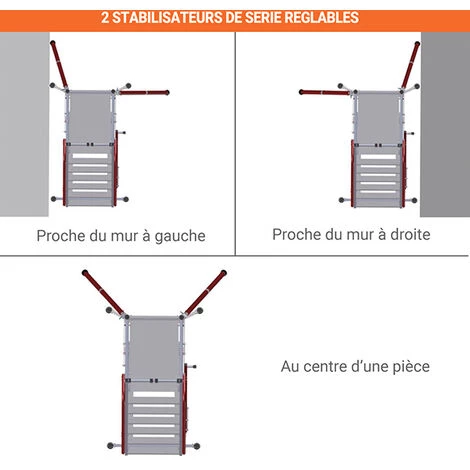 2 STABILISATEURS DE SERIE REGLABLES

Proche du mur à gauche

Proche du mur à droite

Au centre d'une pièce