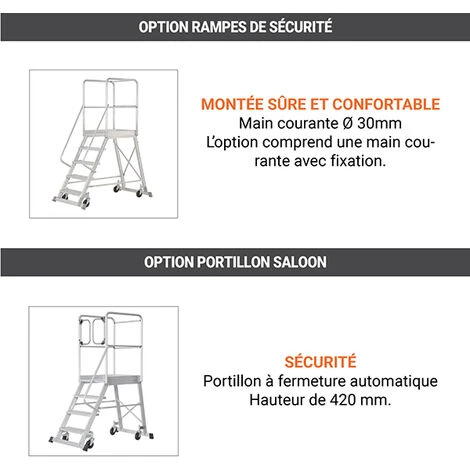 OPTION RAMPES DE SÉCURITÉ

MONTÉE SÛRE ET CONFORTABLE
Main courante Ø 30mm
L'option comprend une main courante avec fixation.

OPTION PORTILLON SALOON

SÉCURITÉ
Portillon à fermeture automatique
Hauteur de 420 mm.