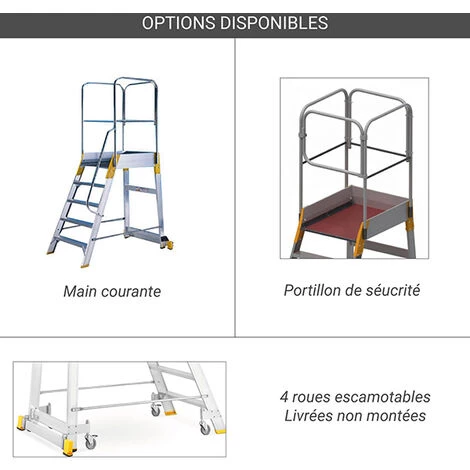 OPTIONS DISPONIBLES

Main courante

Portillon de séucrité

4 roues escamotables
Livrées non montées