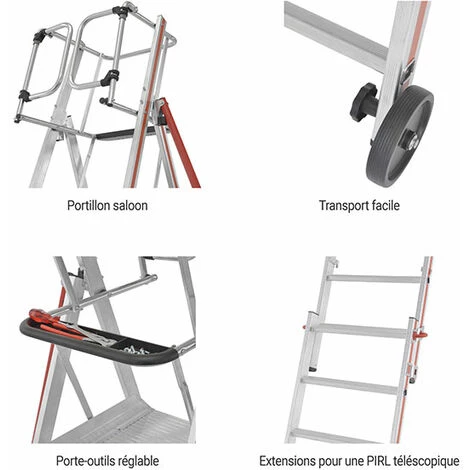 Portillon saloon

Transport facile

Porte-outils réglable

Extensions pour une PIRL téléscopique