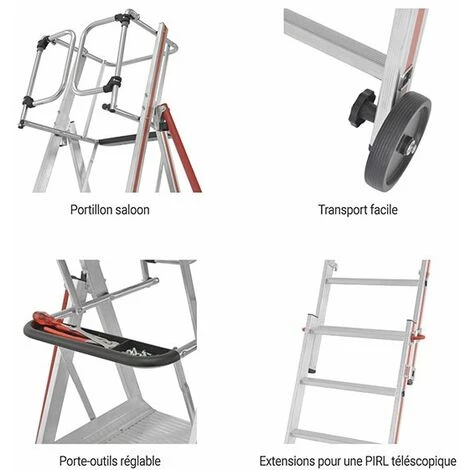 Portillon saloon

Transport facile

Porte-outils réglable

Extensions pour une PIRL téléscopique