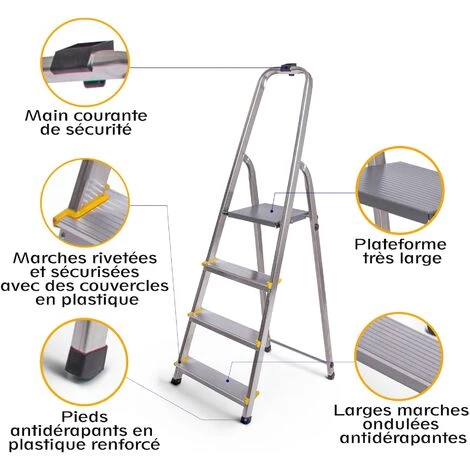 Main courante de sécurité

Marches rivetées et sécurisées avec des couvercles en plastique

Pieds antidérapants en plastique renforcé

Plateforme très large

Larges marches ondulées antidérapantes