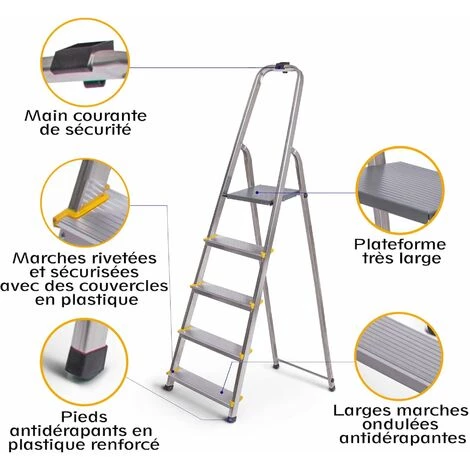 Main courante de sécurité

Marches rivetées et sécurisées avec des couvercles en plastique

Pieds antidérapants en plastique renforcé

Plateforme très large

Larges marches ondulées antidérapantes