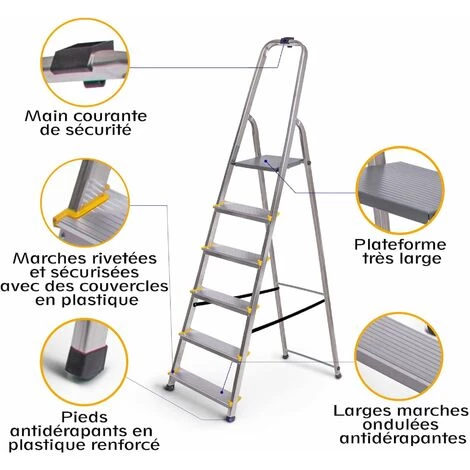 Main courante de sécurité

Marches rivetées et sécurisées avec des couvercles en plastique

Pieds antidérapants en plastique renforcé

Plateforme très large

Larges marches ondulées antidérapantes