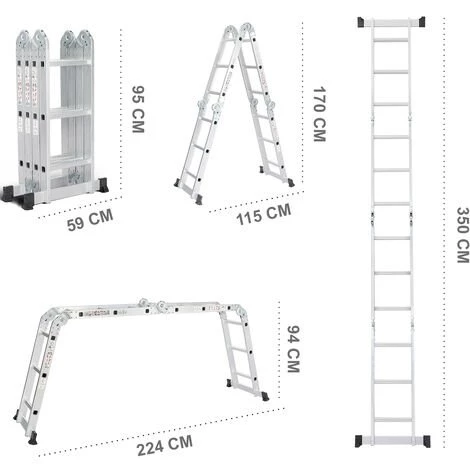 95 CM

59 CM

170 CM

115 CM

350 CM

94 CM

224 CM