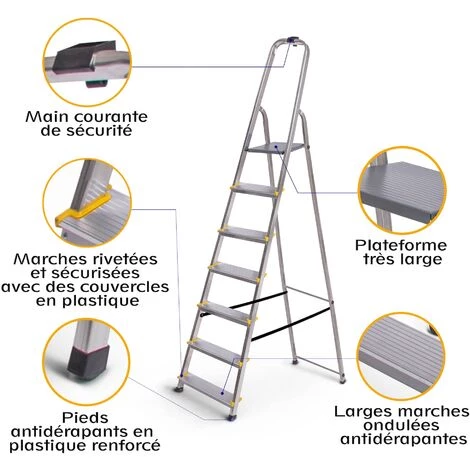 Main courante de sécurité

Marches rivetées et sécurisées avec des couvercles en plastique

Pieds antidérapants en plastique renforcé

Plateforme très large

Larges marches ondulées antidérapantes