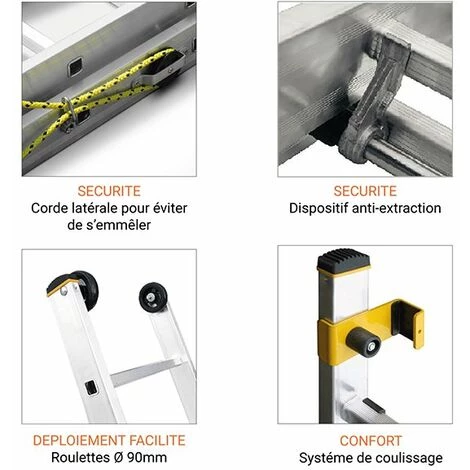 SECURITE
Corde latérale pour éviter de s'emmêler

SECURITE
Dispositif anti-extraction

DEPLOIEMENT FACILITE
Roulettes Ø 90mm

CONFORT
Systéme de coulissage