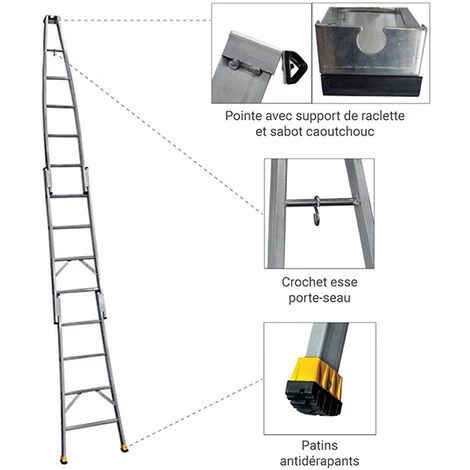 Pointe avec support de raclette et sabot caoutchouc

Crochet esse porte-seau

Patins antidérapants