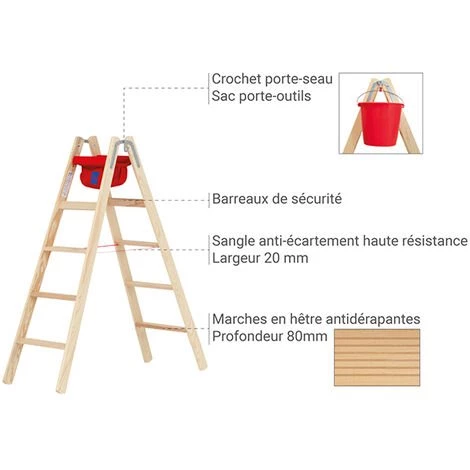 Crochet porte-seau
Sac porte-outils

Barreaux de sécurité

Sangle anti-écartement haute résistance
Largeur 20 mm

Marches en hêtre antidérapantes
Profondeur 80mm