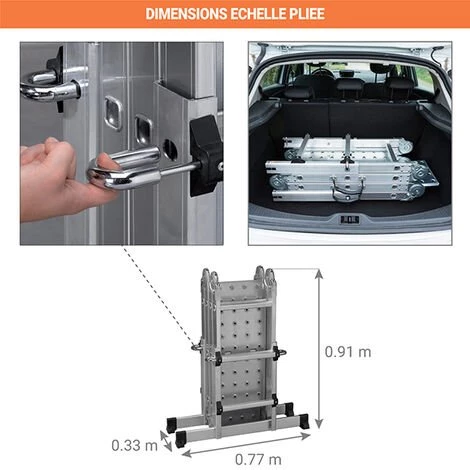 DIMENSIONS ECHELLE PLIEE

0.91 m

0.33 m

0.77 m