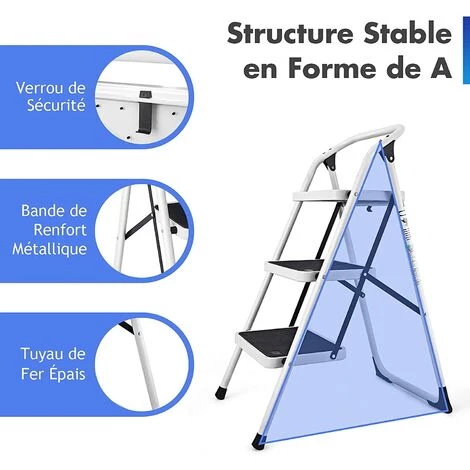 Structure Stable en Forme de A

Verrou de Sécurité

Bande de Renfort Métallique

Tuyau de Fer Épais