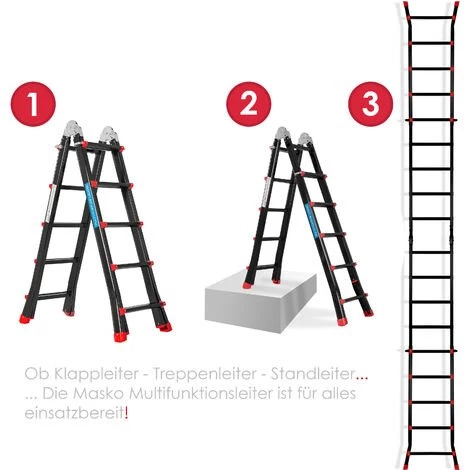 1

2

3

Ob Klappleiter - Treppenleiter - Standleiter...
... Die Masko Multifunktionsleiter ist für alles einsatzbereit!