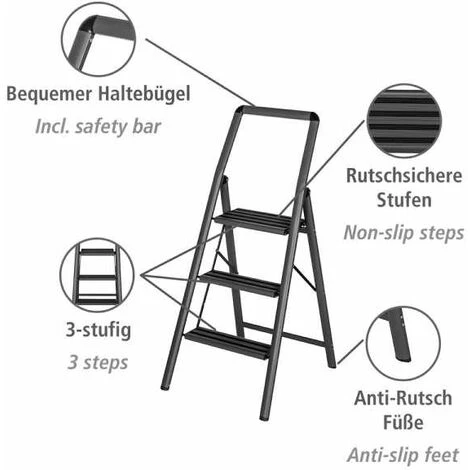 Bequemer Haltebügel
Incl. safety bar

Rutschsichere Stufen
Non-slip steps

3-stufig
3 steps

Anti-Rutsch Füße
Anti-slip feet