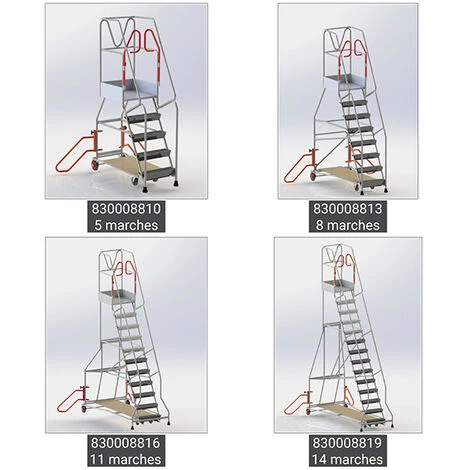 830008810
5 marches

830008813
8 marches

830008816
11 marches

830008819
14 marches