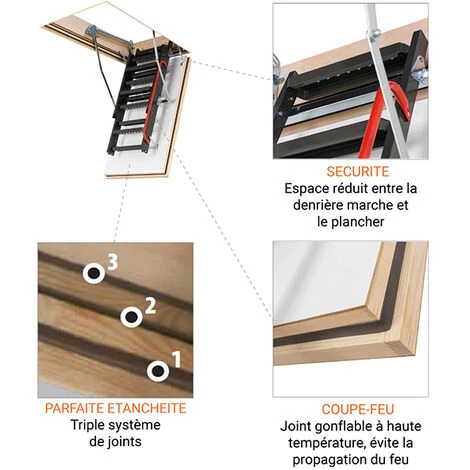 SECURITE
Espace réduit entre la denrière marche et le plancher

3
2
1

PARFAITE ETANCHEITE
Triple système de joints

COUPE-FEU
Joint gonflable à haute température, évite la propagation du feu