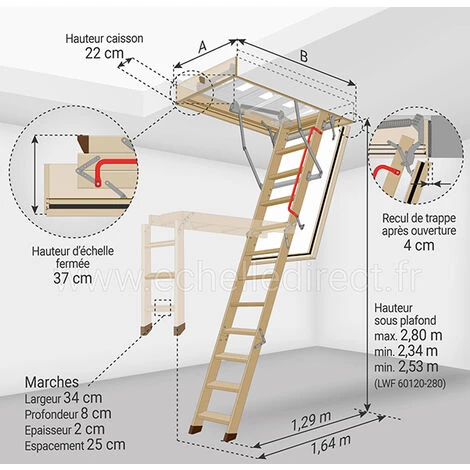 Hauteur caisson
22 cm

A

B

Hauteur d'échelle fermée
37 cm

Recul de trappe après ouverture
4 cm

www.echelledirect.fr

Hauteur sous plafond
max. 2,80 m
min. 2,34 m
min. 2,53 m
(LWF 60120-280)

Marches
Largeur 34 cm
Profondeur 8 cm
Epaisseur 2 cm
Espacement 25 cm

1,29 m
1,64 m