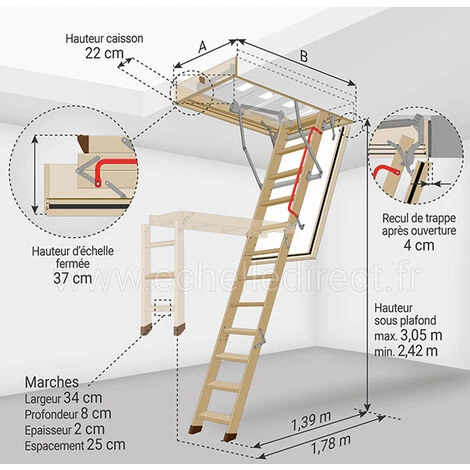 Hauteur caisson
22 cm

A

B

Hauteur d'échelle fermée
37 cm

Recul de trappe après ouverture
4 cm

www.echelledirect.fr

Hauteur sous plafond
max. 3,05 m
min. 2,42 m

Marches
Largeur 34 cm
Profondeur 8 cm
Epaisseur 2 cm
Espacement 25 cm

1,39 m

1,78 m