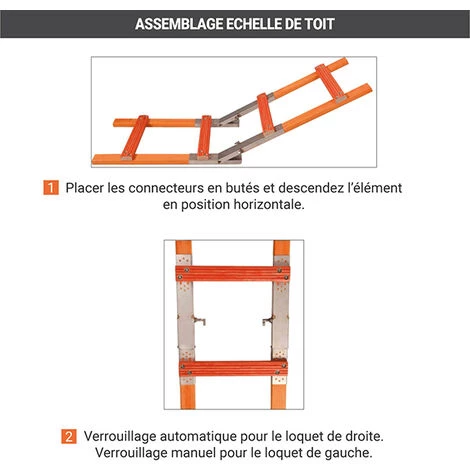 ASSEMBLAGE ECHELLE DE TOIT

1 Placer les connecteurs en butés et descendez l'élément en position horizontale.

2 Verrouillage automatique pour le loquet de droite. Verrouillage manuel pour le loquet de gauche.