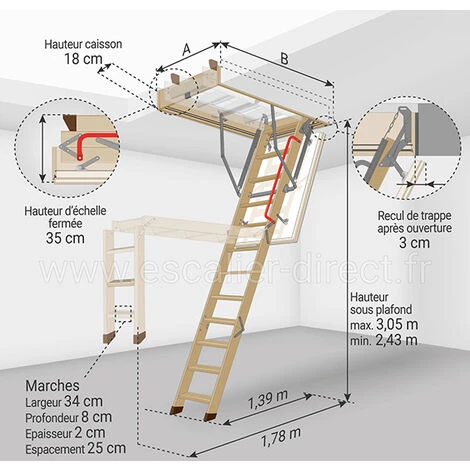 Hauteur caisson
18 cm

A

B

Hauteur d'échelle fermée
35 cm

Recul de trappe après ouverture
3 cm

www.escalier-direct.fr

Hauteur sous plafond
max. 3,05 m
min. 2,43 m

Marches
Largeur 34 cm
Profondeur 8 cm
Epaisseur 2 cm
Espacement 25 cm

1,39 m

1,78 m