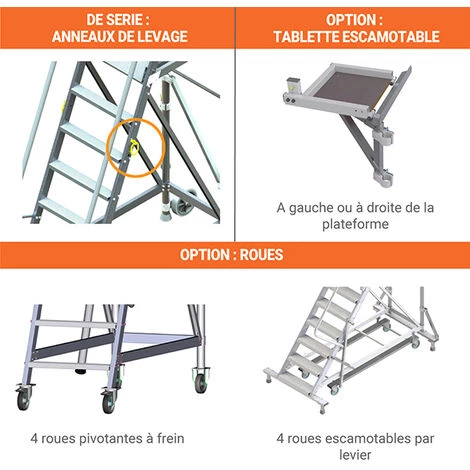 DE SERIE :
ANNEAUX DE LEVAGE

OPTION :
TABLETTE ESCAMOTABLE

A gauche ou à droite de la plateforme

OPTION : ROUES

4 roues pivotantes à frein

4 roues escamotables par levier