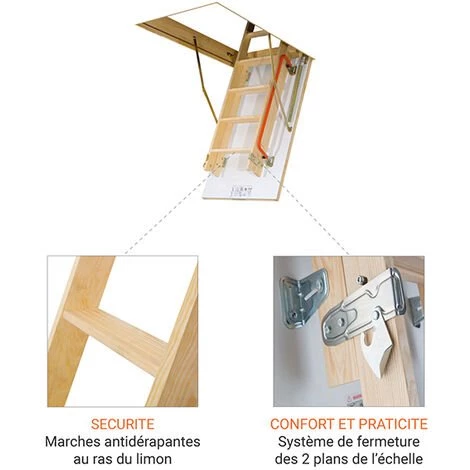 SECURITE
Marches antidérapantes au ras du limon

CONFORT ET PRATICITE
Système de fermeture des 2 plans de l'échelle