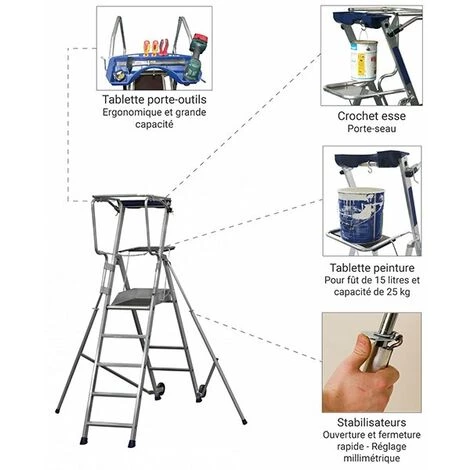 Tablette porte-outils
Ergonomique et grande capacité

Crochet esse
Porte-seau

Tablette peinture
Pour fût de 15 litres et capacité de 25 kg

Stabilisateurs
Ouverture et fermeture rapide - Réglage millimétrique